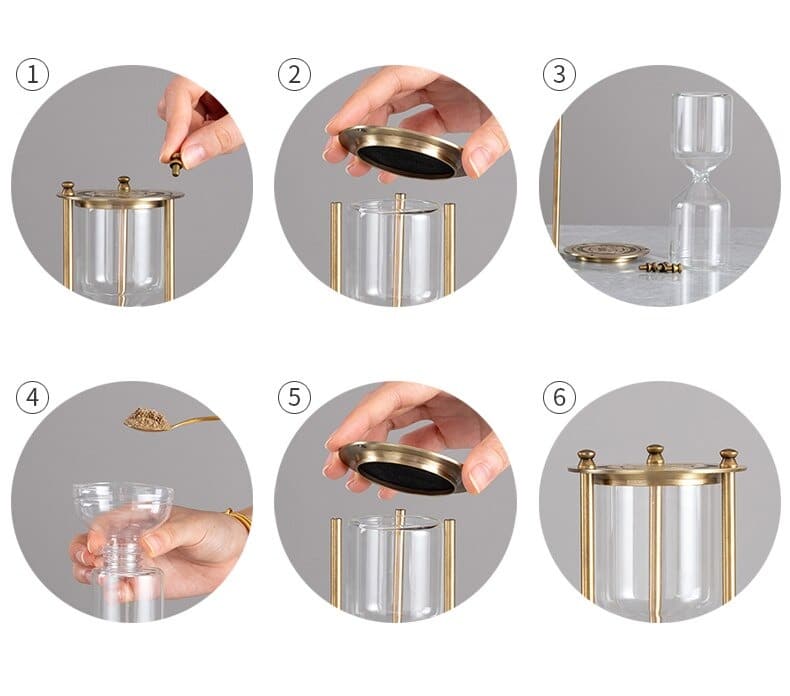 1

2

3

4

5

6